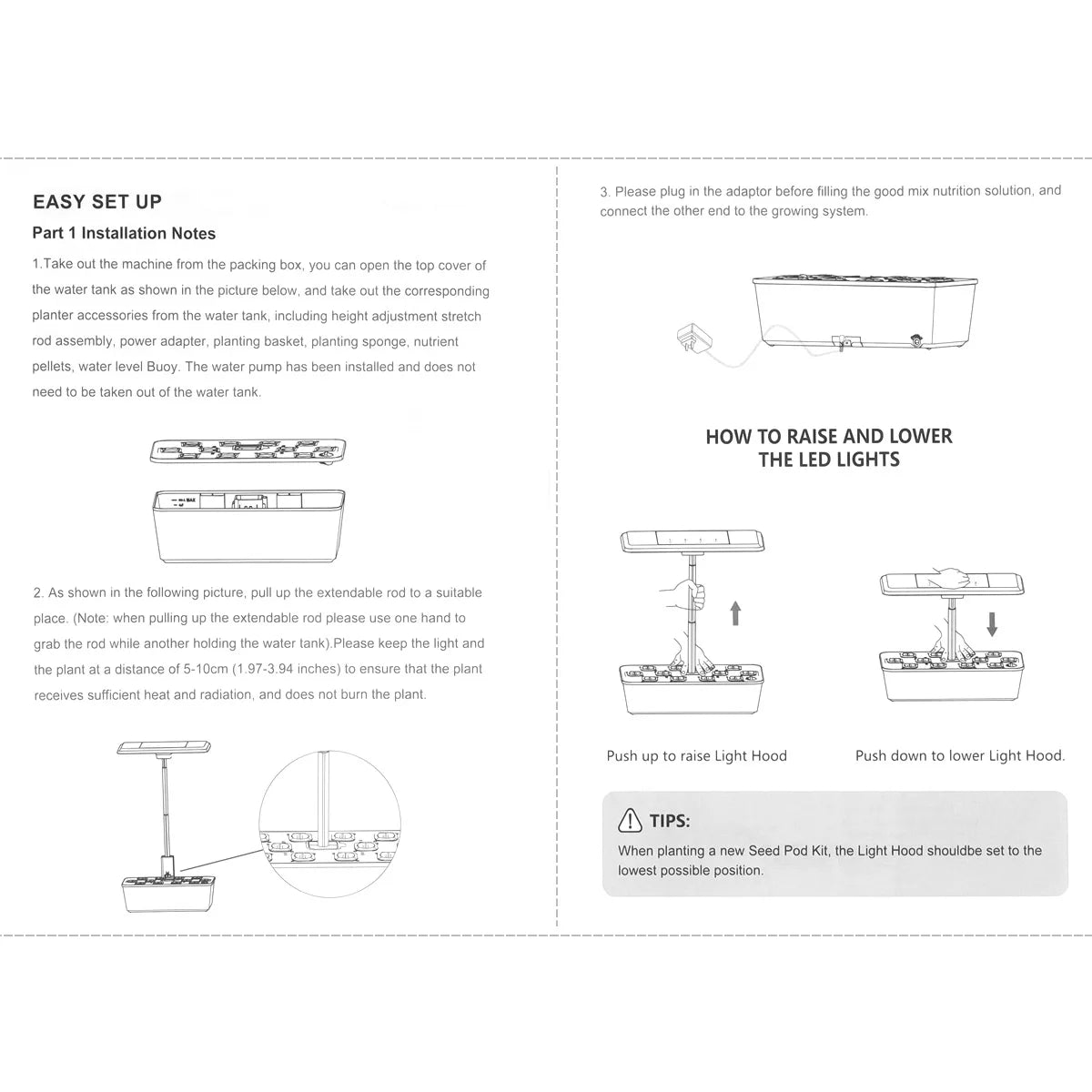 EASY SET UP

Part 1 Installation Notes

1.Take out the machine from the packing box, you can open the top cover of the water tank as shown in the picture below, and take out the corresponding planter accessories from the water tank, including height adjustment stretch rod assembly, power adapter, planting basket, planting sponge, nutrient pellets, water level Buoy. The water pump has been installed and does not need to be taken out of the water tank.

MAX

2. As shown in the following picture, pull up the extendable rod to a suitable place. (Note: when pulling up the extendable rod please use one hand to grab the rod while another holding the water tank).Please keep the light and the plant at a distance of 5-10cm (1.97-3.94 inches) to ensure that the plant receives sufficient heat and radiation, and does not burn the plant.

3. Please plug in the adaptor before filling the good mix nutrition solution, and connect the other end to the growing system.

HOW TO RAISE AND LOWER THE LED LIGHTS

Push up to raise Light Hood

Push down to lower Light Hood.

TIPS:

When planting a new Seed Pod Kit, the Light Hood shouldbe set to the lowest possible position.